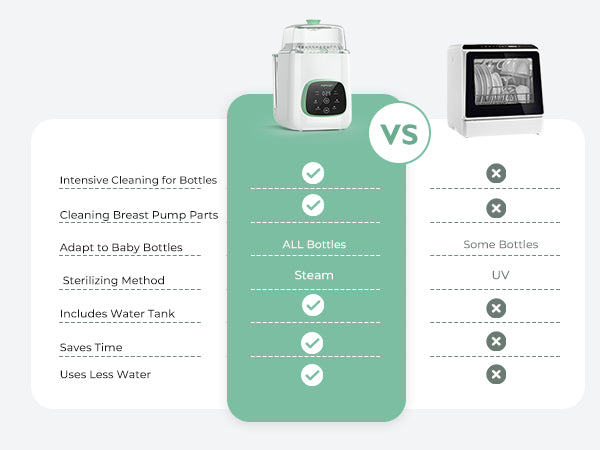 VS

| | | |
|---|---|---|
| Intensive Cleaning for Bottles | ✓ | ✗ |
| Cleaning Breast Pump Parts | ✓ | ✗ |
| Adapt to Baby Bottles | ALL Bottles | Some Bottles |
| Sterilizing Method | Steam | UV |
| Includes Water Tank | ✓ | ✗ |
| Saves Time | ✓ | ✗ |
| Uses Less Water | ✓ | ✗ |